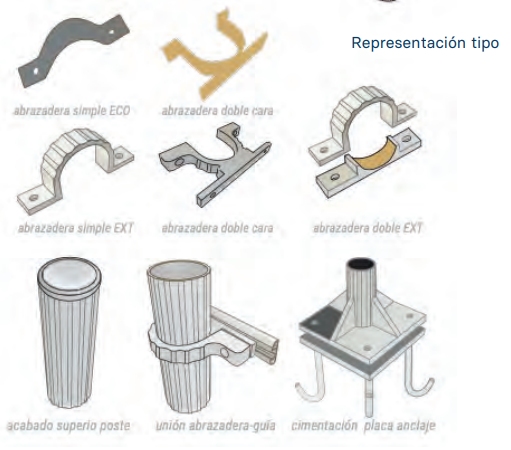 Representación tipo

abrazadera simple ECO
abrazadera doble cara

abrazadera simple EXT
abrazadera doble cara
abrazadera doble EXT

acabado superio poste
unión abrazadera-guía
cimentación placa anclaje